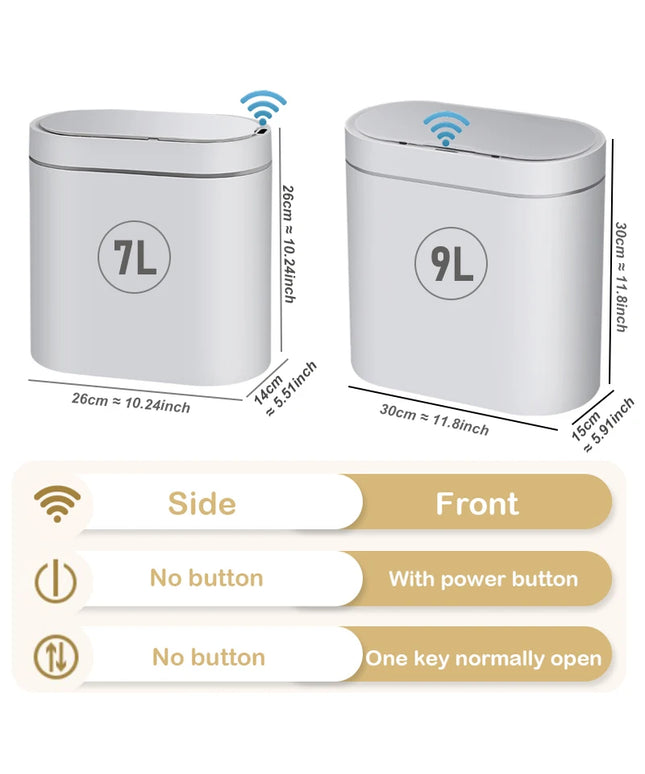 7L

26cm ≈ 10.24inch

26cm ≈ 10.24inch

14cm ≈ 5.51inch

9L

30cm ≈ 11.8inch

30cm ≈ 11.8inch

15cm ≈ 5.91inch

| Side | Front |
|---|---|
| No button | With power button |
| No button | One key normally open |