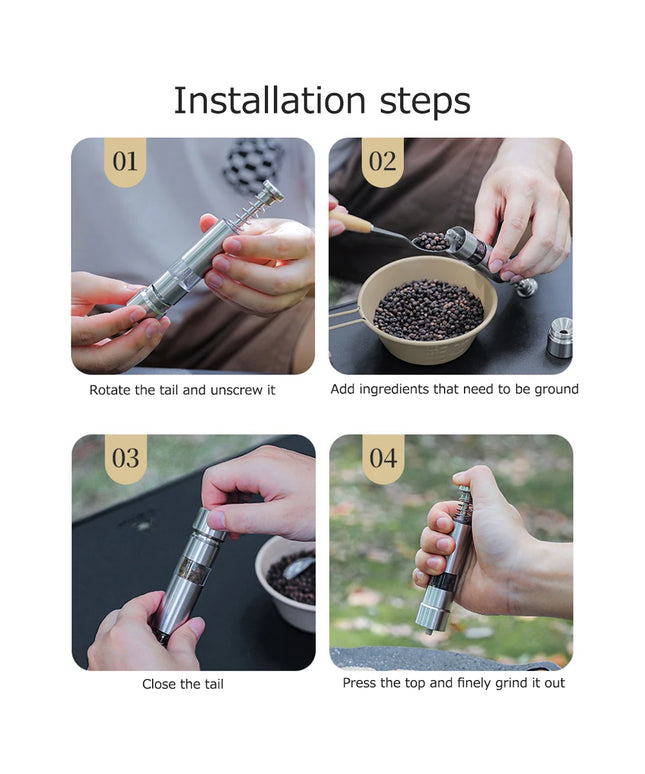 Installation steps

01

Rotate the tail and unscrew it

02

Add ingredients that need to be ground

03

Close the tail

04

Press the top and finely grind it out