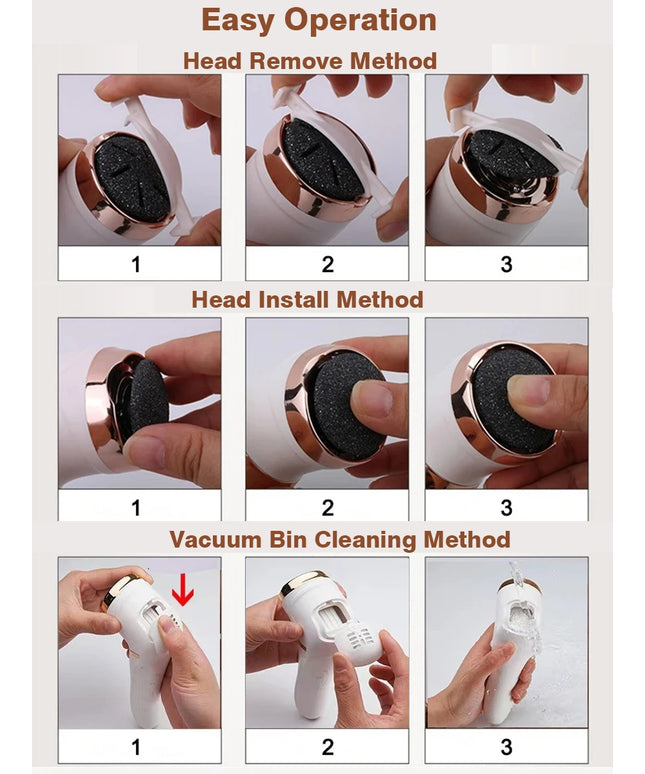 Easy Operation

Head Remove Method

1

2

3

Head Install Method

1

2

3

Vacuum Bin Cleaning Method

1

2

3