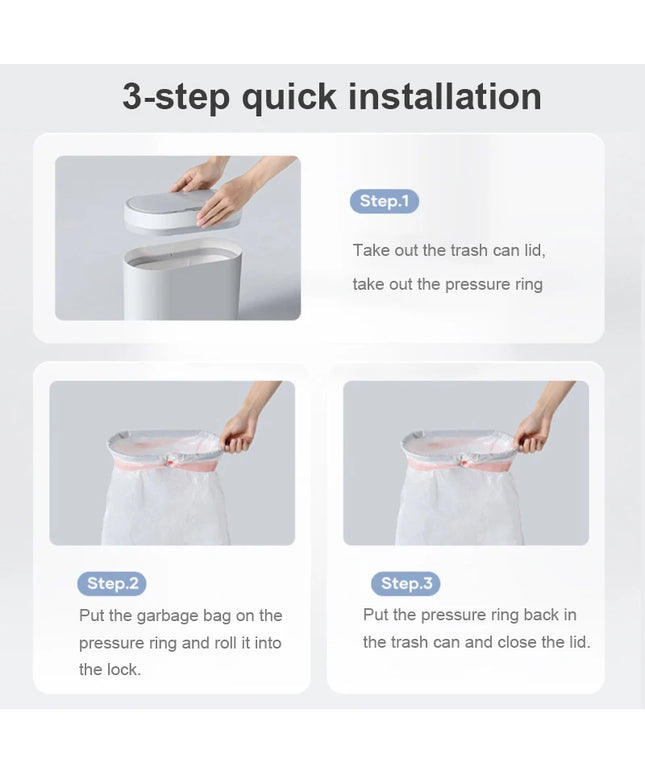 3-step quick installation

Step.1

Take out the trash can lid, take out the pressure ring

Step.2

Put the garbage bag on the pressure ring and roll it into the lock.

Step.3

Put the pressure ring back in the trash can and close the lid.